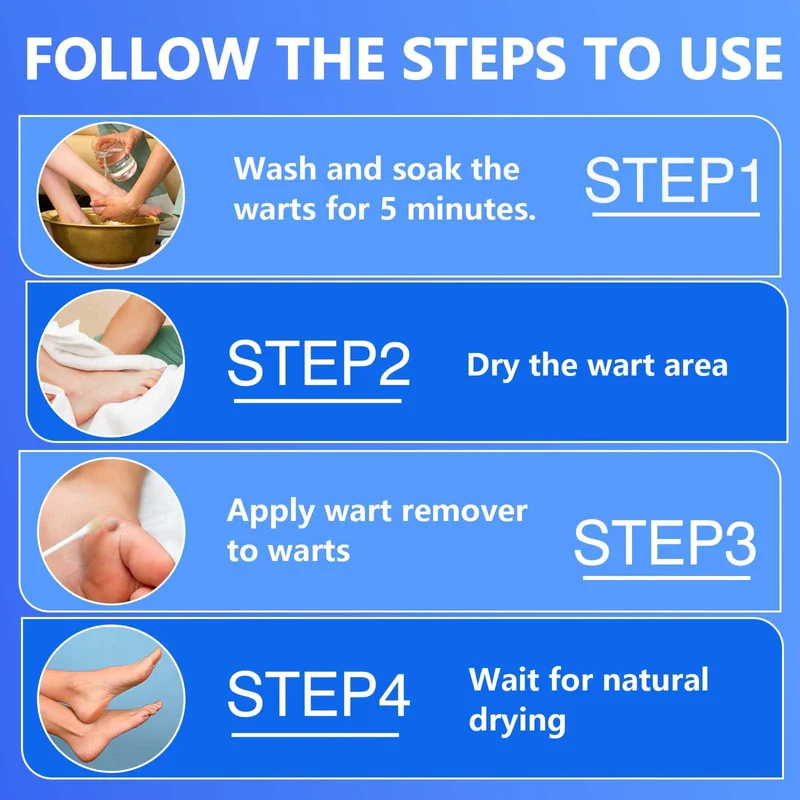 FOLLOW THE STEPS TO USE

Wash and soak the warts for 5 minutes.

STEP1

STEP2

Dry the wart area

Apply wart remover to warts

STEP3

STEP4

Wait for natural drying