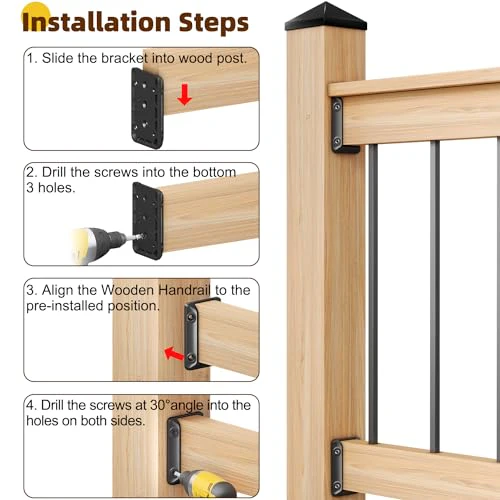 Installation Steps

1. Slide the bracket into wood post.

2. Drill the screws into the bottom 3 holes.

3. Align the Wooden Handrail to the pre-installed position.

4. Drill the screws at 30°angle into the holes on both sides.